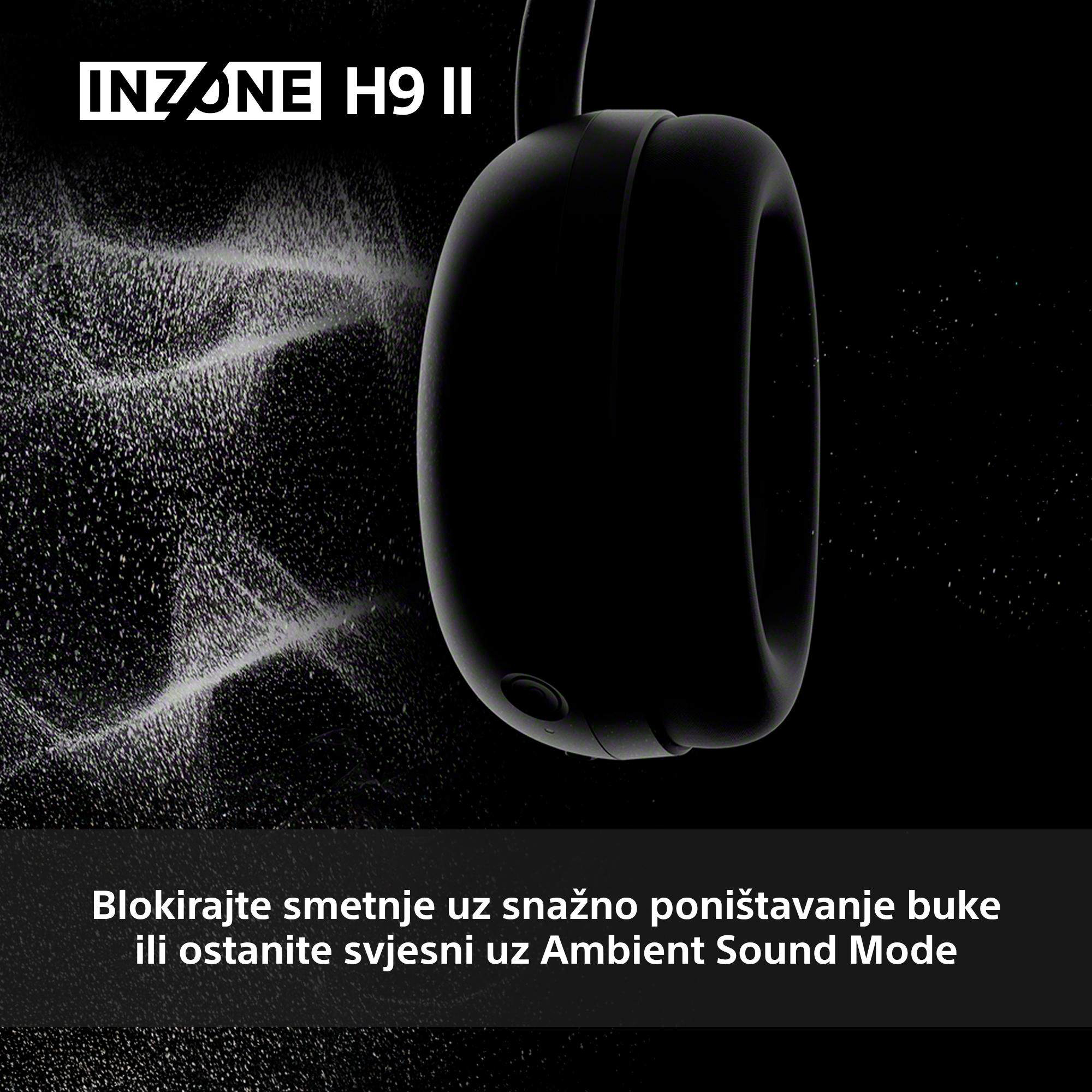 INZONE H9 II

Blokirajte smetnje uz snažno poništavanje buke ili ostanite svjesni uz Ambient Sound Mode